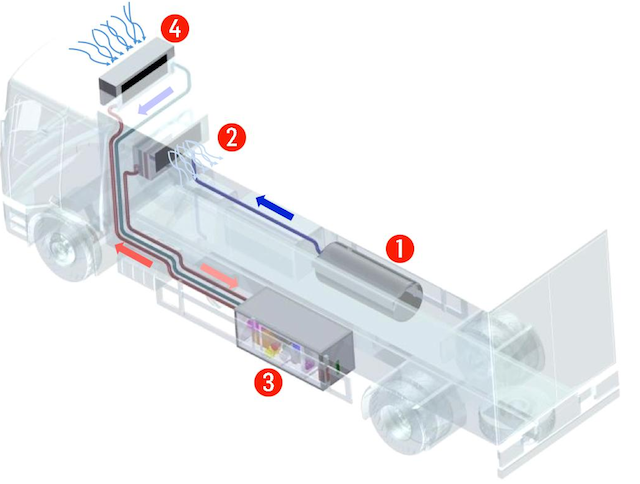 4
2
1
3