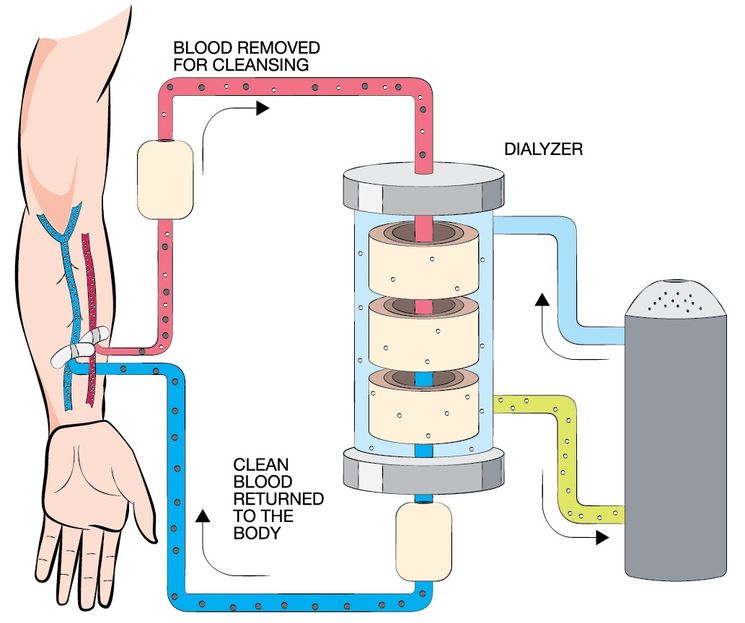 BLOOD REMOVED FOR CLEANSING

DIALYZER

CLEAN BLOOD RETURNED TO THE BODY