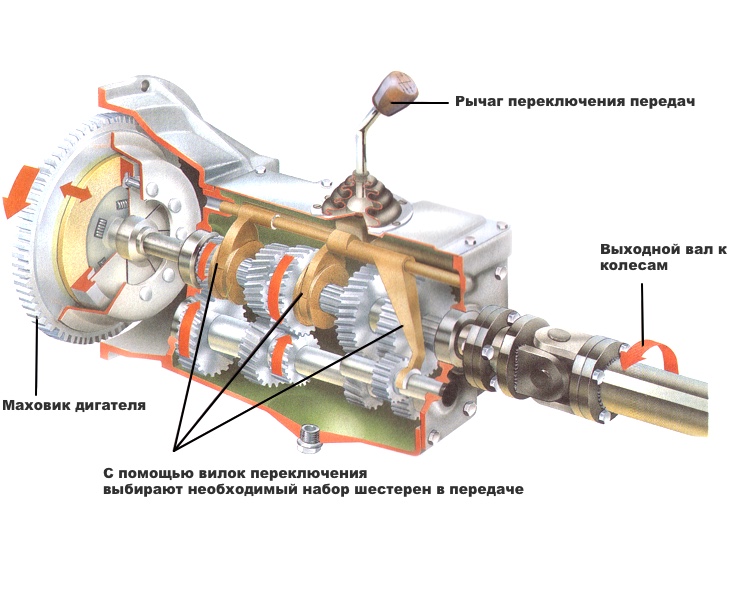 Рычаг переключения передач

Выходной вал к колесам

Маховик дигателя

С помощью вилок переключения выбирают необходимый набор шестерен в передаче