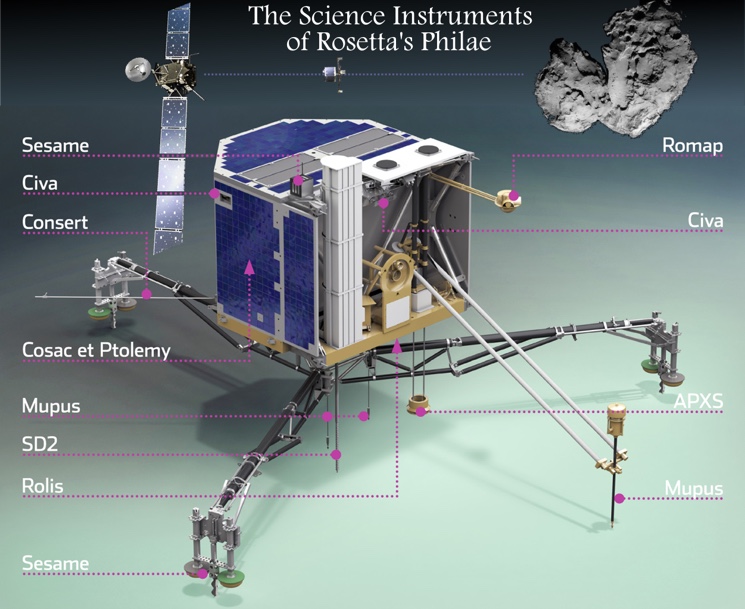 The Science Instruments of Rosetta's Philae

Sesame

Civa

Consert

Cosac et Ptolemy

Mupus

SD2

Rolis

Sesame

Romap

Civa

APXS

Mupus