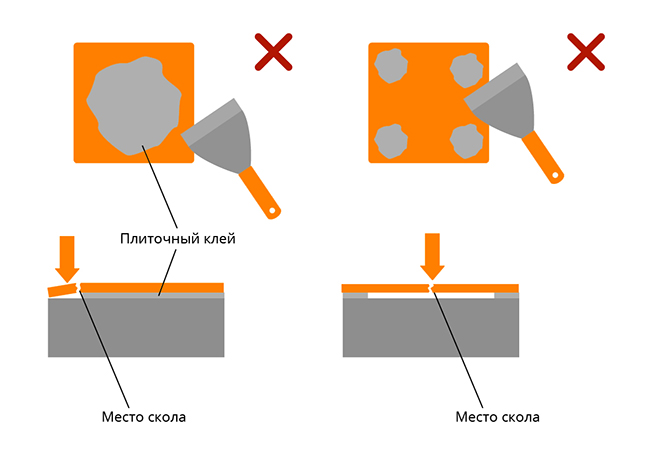 Плиточный клей

Место скола

Место скола