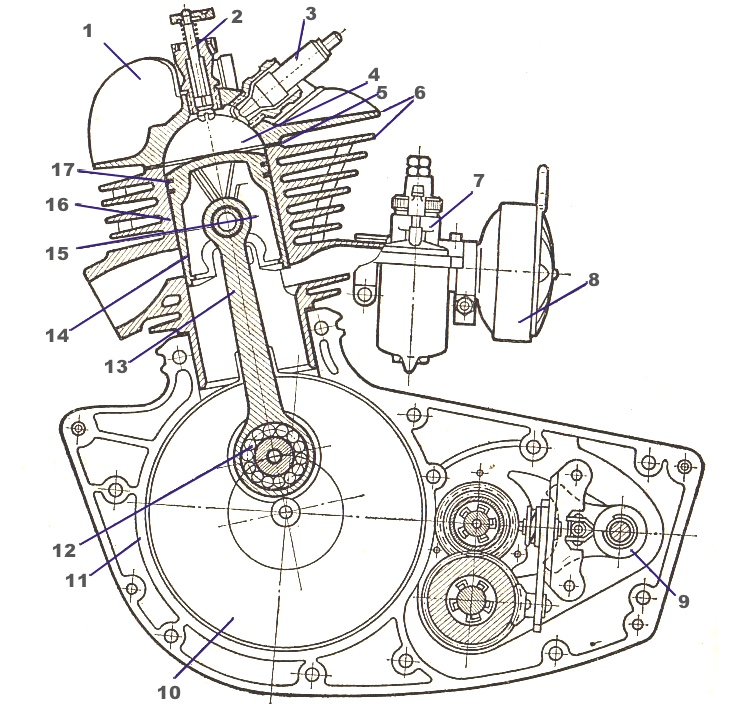 1
2
3
4
5
6
17
16
15
14
13
7
8
12
11
10
9